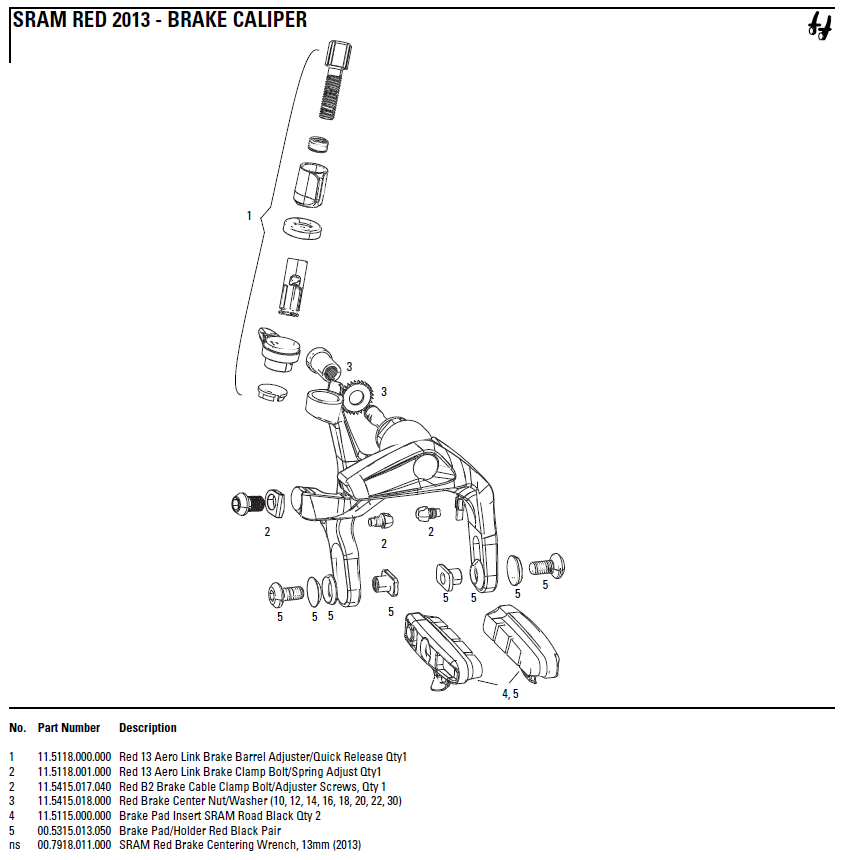 SRAM RED 2013 - BRAKE CALIPER

1
3
3
2
2
2
5
5
5
5
5
5
5
5
4, 5

| No. | Part Number | Description |
|---|---|---|
| 1 | 11.5118.000.000 | Red 13 Aero Link Brake Barrel Adjuster/Quick Release Qty1 |
| 2 | 11.5118.001.000 | Red 13 Aero Link Brake Clamp Bolt/Spring Adjust Qty1 |
| 2 | 11.5415.017.040 | Red B2 Brake Cable Clamp Bolt/Adjuster Screws, Qty 1 |
| 3 | 11.5415.018.000 | Red Brake Center Nut/Washer (10, 12, 14, 16, 18, 20, 22, 30) |
| 4 | 11.5115.000.000 | Brake Pad Insert SRAM Road Black Qty 2 |
| 5 | 00.5315.013.050 | Brake Pad/Holder Red Black Pair |
| ns | 00.7918.011.000 | SRAM Red Brake Centering Wrench, 13mm (2013) |