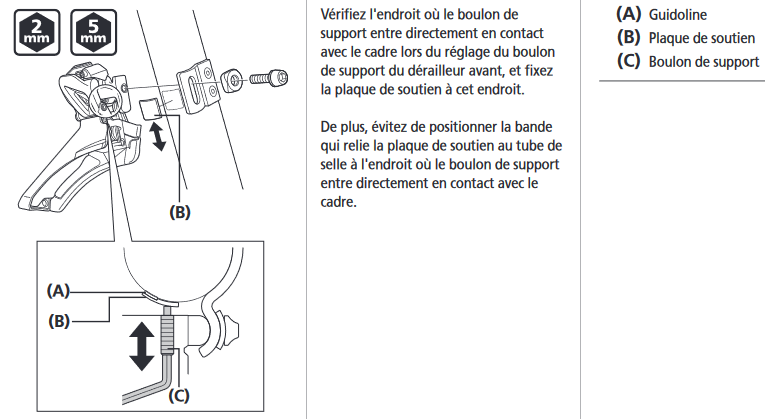 2 mm 5 mm

(B)

(A)
(B)
(C)

Vérifiez l'endroit où le boulon de support entre directement en contact avec le cadre lors du réglage du boulon de support du dérailleur avant, et fixez la plaque de soutien à cet endroit.

De plus, évitez de positionner la bande qui relie la plaque de soutien au tube de selle à l'endroit où le boulon de support entre directement en contact avec le cadre.

(A) Guidoline
(B) Plaque de soutien
(C) Boulon de support